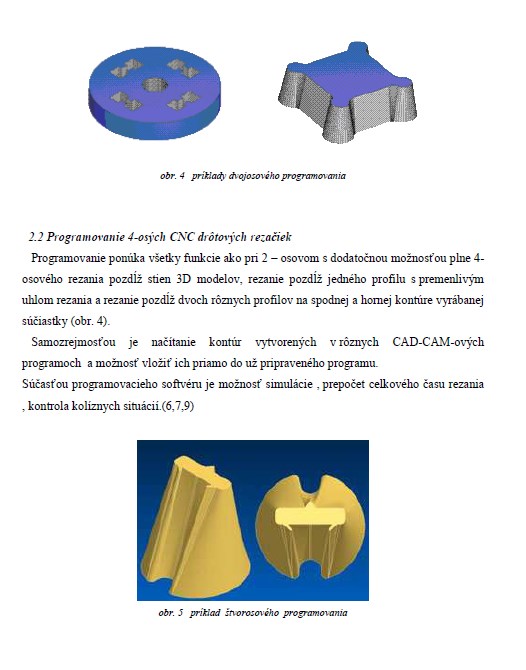 obr. 4 príklady dvojosového programovania

2.2 Programovanie 4-osých CNC drôtových rezačiek

Programovanie ponúka všetky funkcie ako pri 2 – osovom s dodatočnou možnosťou plne 4-osového rezania pozdĺž stien 3D modelov, rezanie pozdĺž jedného profilu s premenlivým uhlom rezania a rezanie pozdĺž dvoch rôznych profilov na spodnej a hornej kontúre vyrábanej súčiastky (obr. 4).

Samozrejmosťou je načítanie kontúr vytvorených v rôznych CAD-CAM-ových programoch a možnosť vložiť ich priamo do už pripraveného programu.
Súčasťou programovacieho softvéru je možnosť simulácie , prepočet celkového času rezania , kontrola kolíznych situácií.(6,7,9)

obr. 5 príklad štvorosového programovania