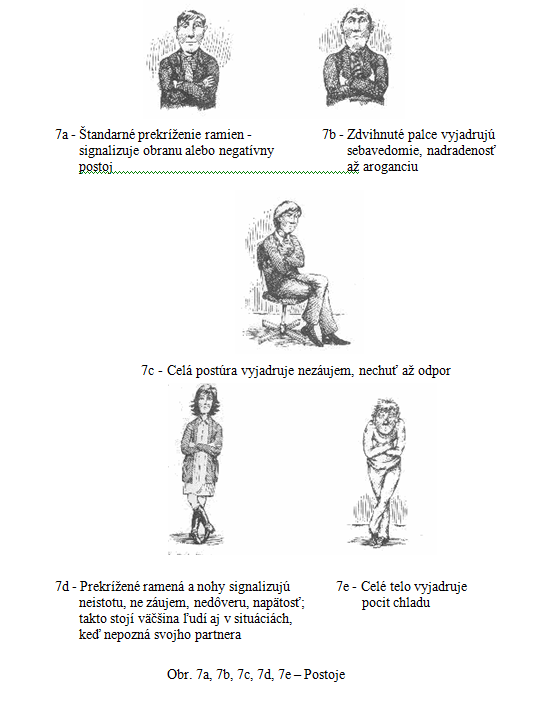 7a - Štandarné prekríženie ramien - signalizuje obranu alebo negatívny postoj

7b - Zdvihnuté palce vyjadrujú sebavedomie, nadradenosť až aroganciu

7c - Celá postúra vyjadruje nezáujem, nechuť až odpor

7d - Prekrížené ramená a nohy signalizujú neistotu, ne záujem, nedôveru, napätosť; takto stojí väčšina ľudí aj v situáciách, keď nepozná svojho partnera

7e - Celé telo vyjadruje pocit chladu

Obr. 7a, 7b, 7c, 7d, 7e – Postoje