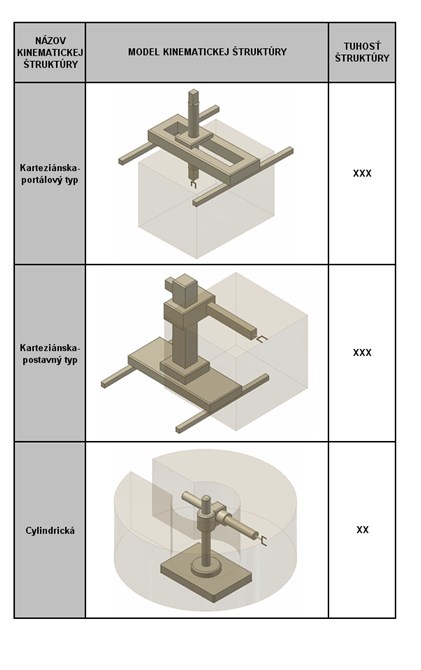 | NÁZOV KINEMATICKEJ ŠTRUKTÚRY | MODEL KINEMATICKEJ ŠTRUKTÚRY | TUHOSŤ ŠTRUKTÚRY |
|---|---|---|
| Karteziánska-portálový typ | | XXX |
| Karteziánska-postavný typ | | XXX |
| Cylindrická | | XX |