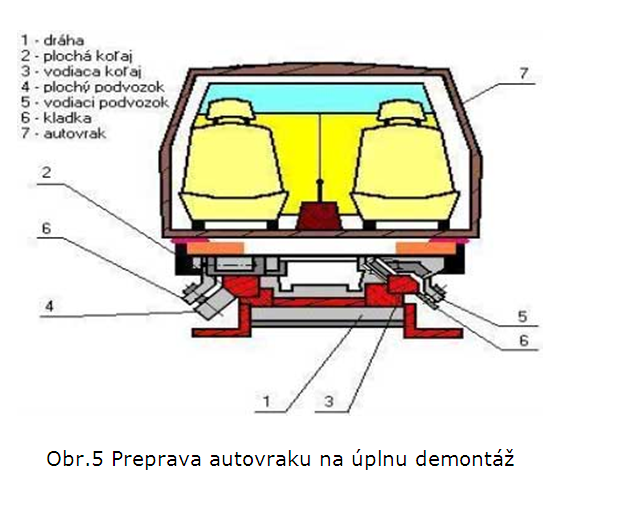 1 - dráha
2 - plochá koľaj
3 - vodiaca koľaj
4 - plochý podvozok
5 - vodiaci podvozok
6 - kladka
7 - autovrak

7

2

6

4

5

6

1

3

Obr.5 Preprava autovraku na úplnu demontáž